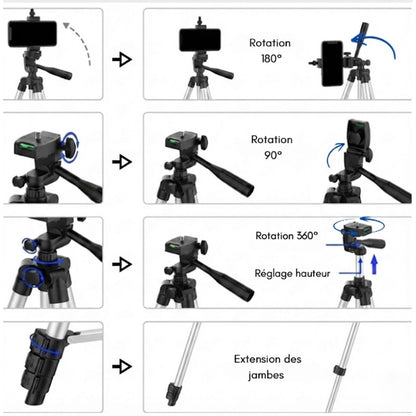 Rotation 180°

Rotation 90°

Rotation 360°

Réglage hauteur

Extension des jambes